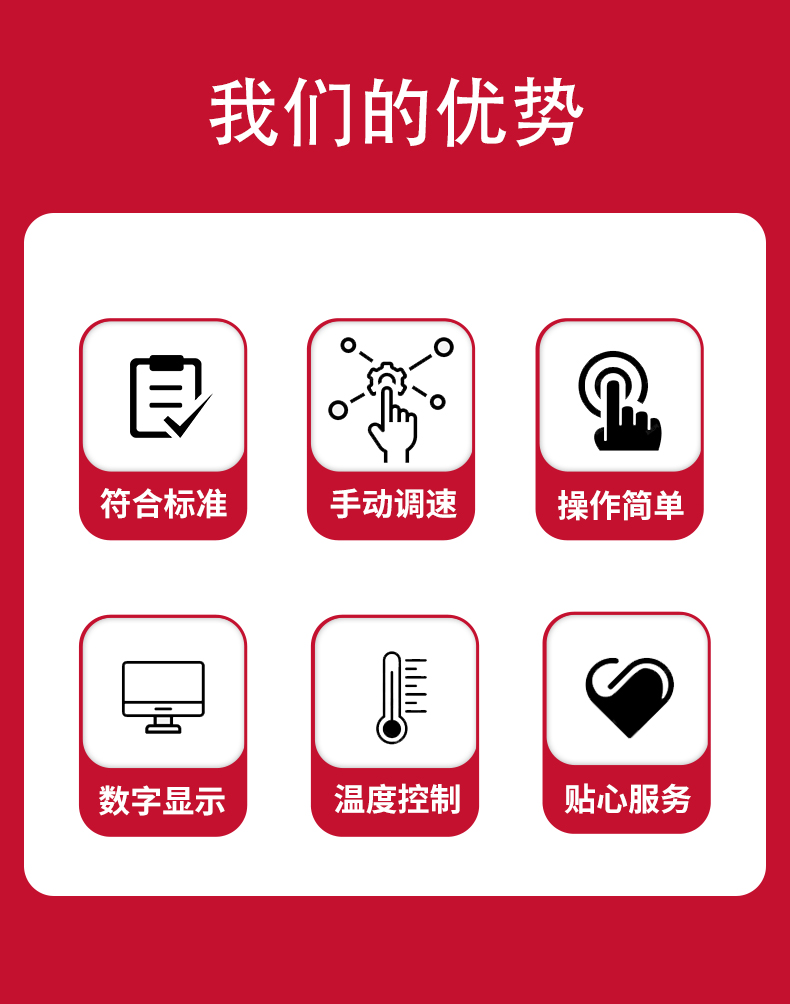 我们的优势

符合标准

手动调速

操作简单

数字显示

温度控制

贴心服务